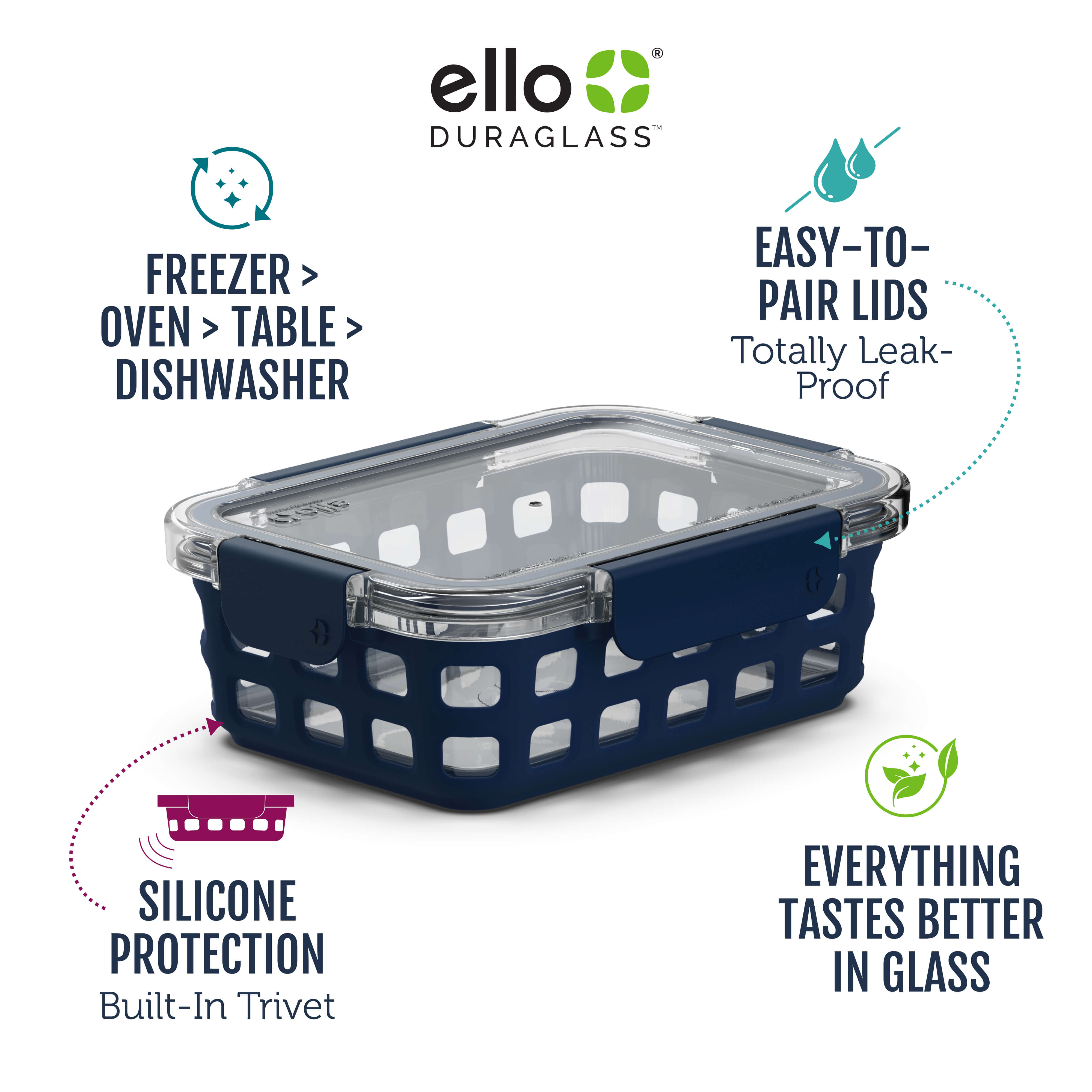 ello®
DURAGLASS™

FREEZER > OVEN > TABLE > DISHWASHER

EASY-TO-PAIR LIDS
Totally Leak-Proof

ello

SILICONE PROTECTION
Built-In Trivet

EVERYTHING TASTES BETTER IN GLASS