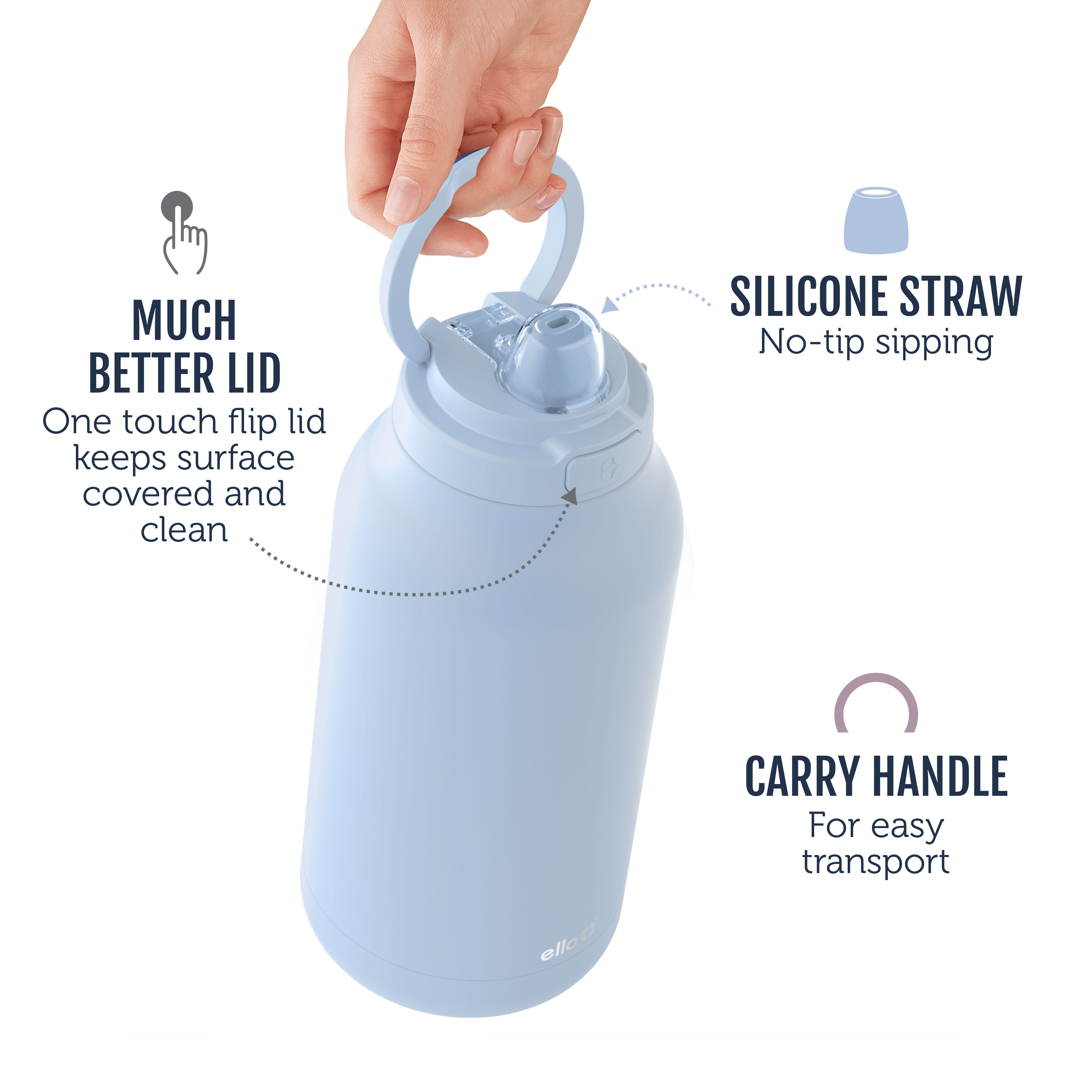 MUCH BETTER LID

One touch flip lid keeps surface covered and clean

SILICONE STRAW

No-tip sipping

CARRY HANDLE

For easy transport

ello