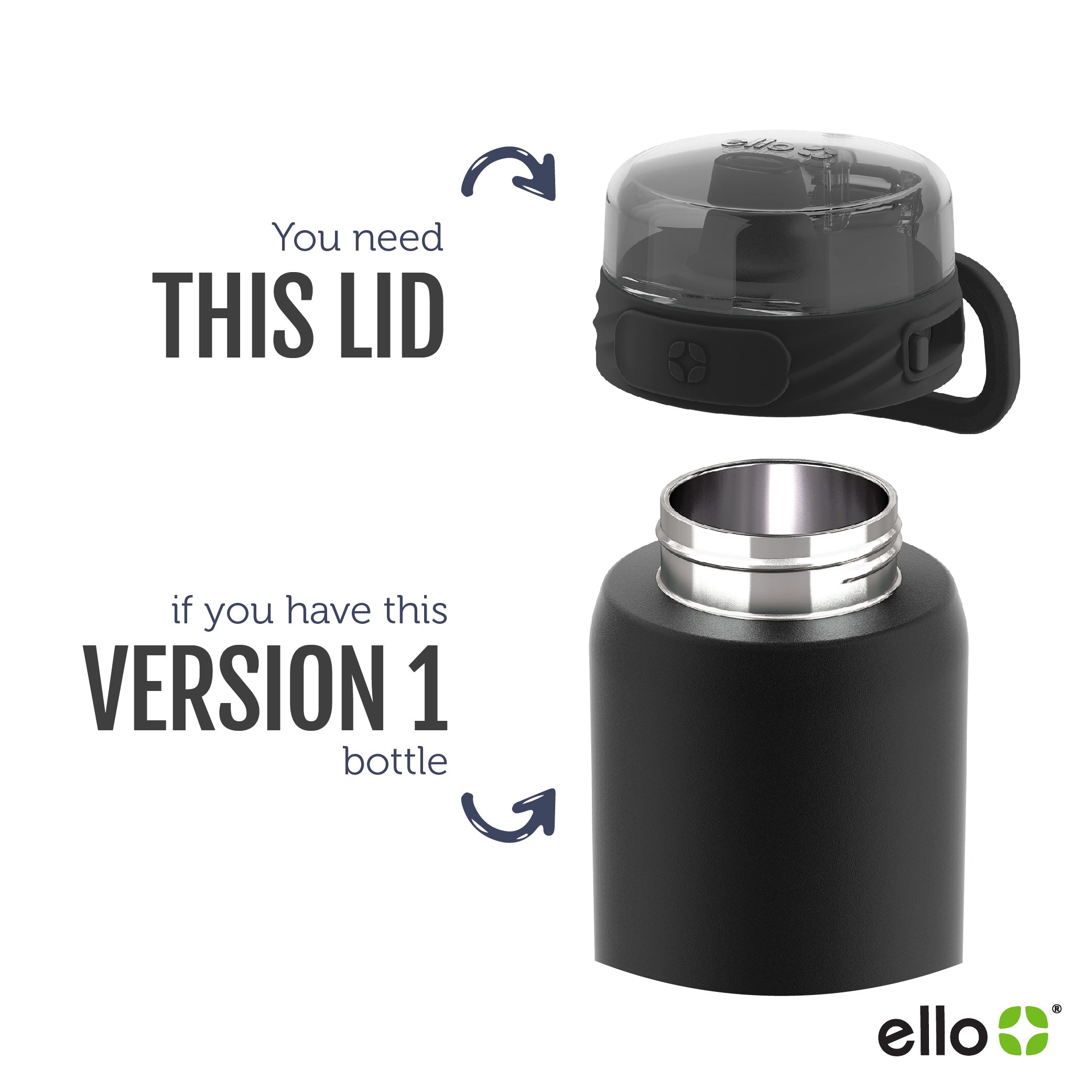 You need
THIS LID

ello

if you have this
VERSION 1
bottle

ello®