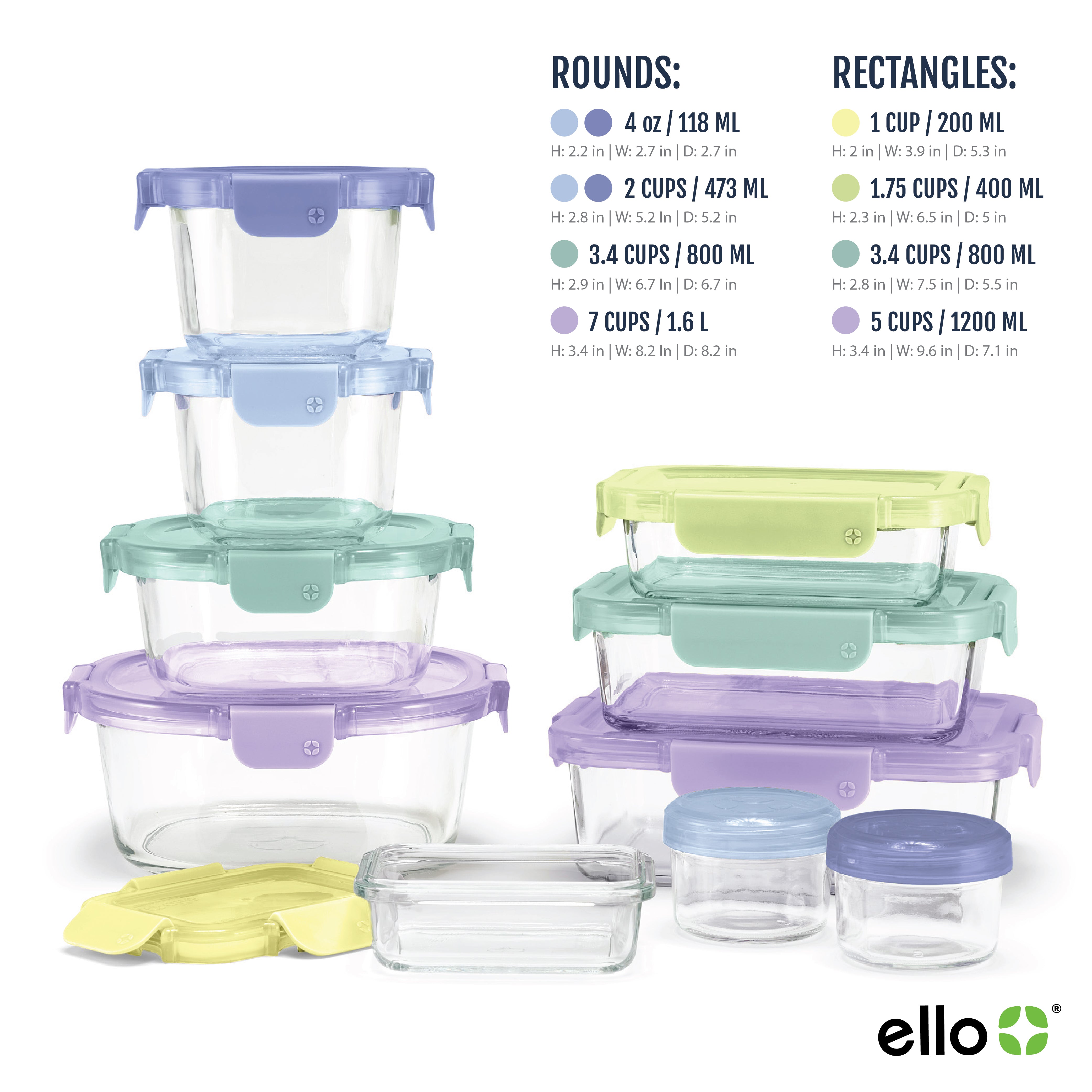 ROUNDS:

4 oz / 118 ML
H: 2.2 in | W: 2.7 in | D: 2.7 in

2 CUPS / 473 ML
H: 2.8 in | W: 5.2 In | D: 5.2 in

3.4 CUPS / 800 ML
H: 2.9 in | W: 6.7 In | D: 6.7 in

7 CUPS / 1.6 L
H: 3.4 in | W: 8.2 In | D: 8.2 in

RECTANGLES:

1 CUP / 200 ML
H: 2 in | W: 3.9 in | D: 5.3 in

1.75 CUPS / 400 ML
H: 2.3 in | W: 6.5 in | D: 5 in

3.4 CUPS / 800 ML
H: 2.8 in | W: 7.5 in | D: 5.5 in

5 CUPS / 1200 ML
H: 3.4 in | W: 9.6 in | D: 7.1 in

ello®