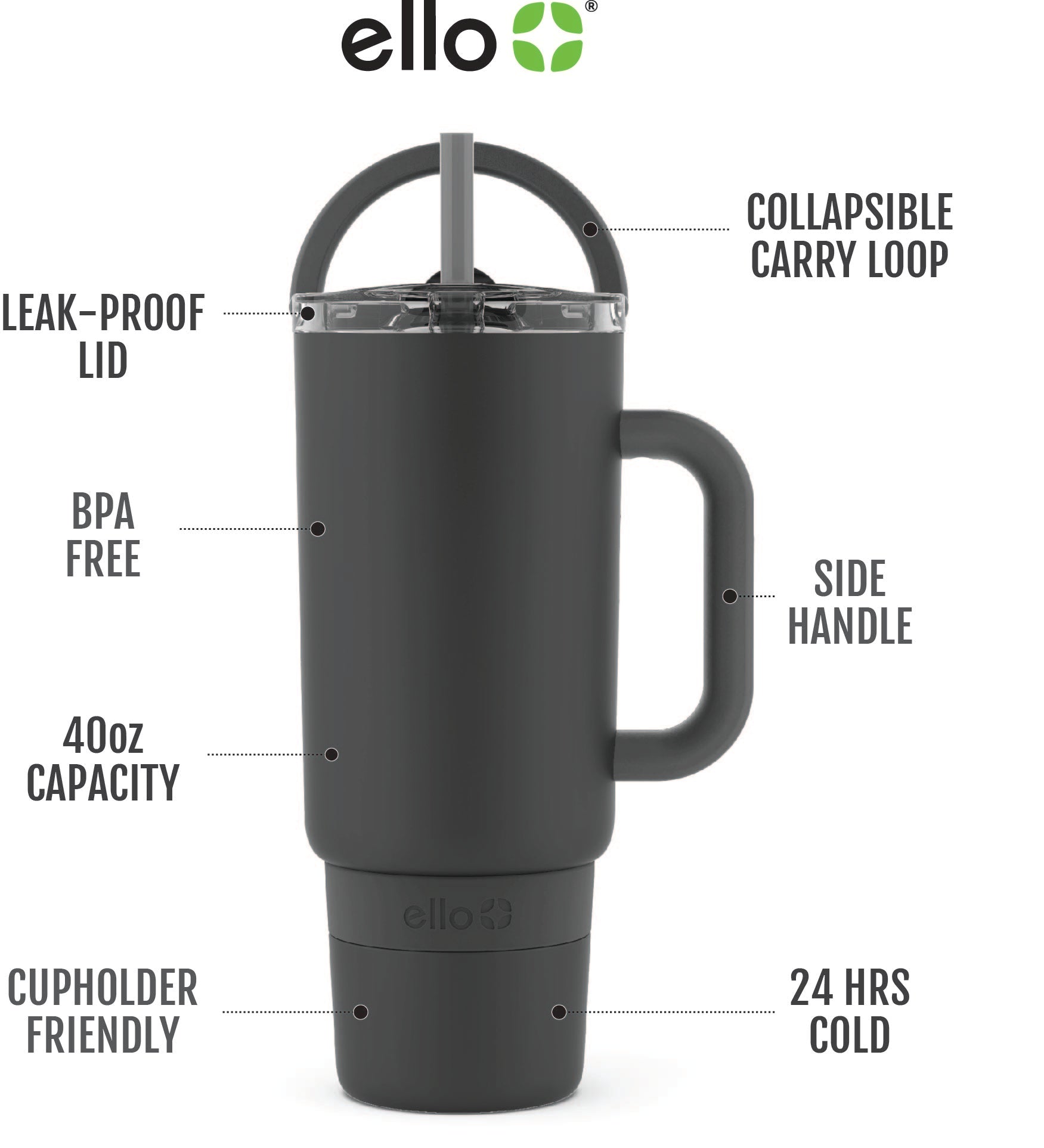 ello®

COLLAPSIBLE CARRY LOOP

LEAK-PROOF LID

BPA FREE

SIDE HANDLE

40oz CAPACITY

ello

CUPHOLDER FRIENDLY

24 HRS COLD