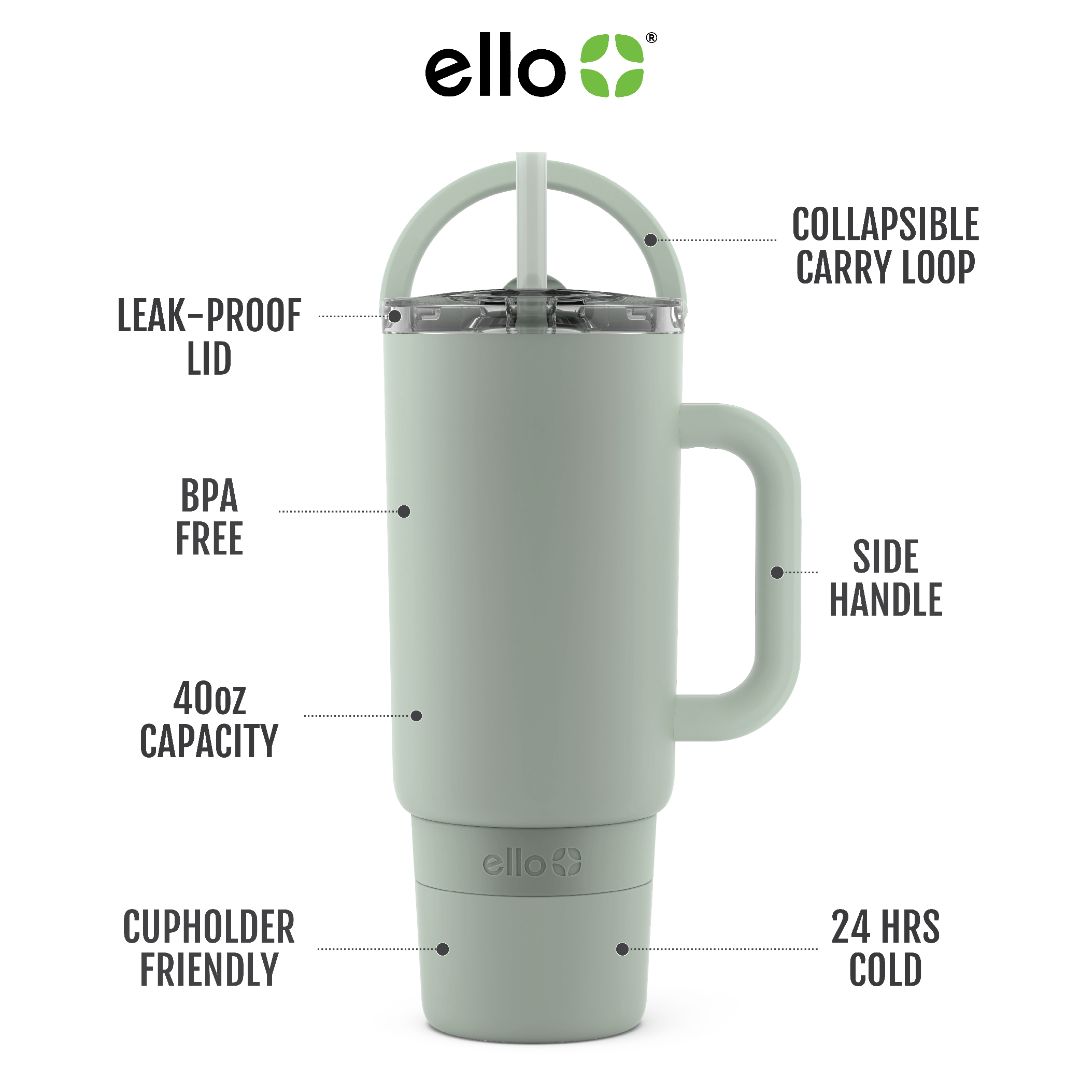 ello®

COLLAPSIBLE CARRY LOOP

LEAK-PROOF LID

BPA FREE

SIDE HANDLE

40oz CAPACITY

ello

CUPHOLDER FRIENDLY

24 HRS COLD