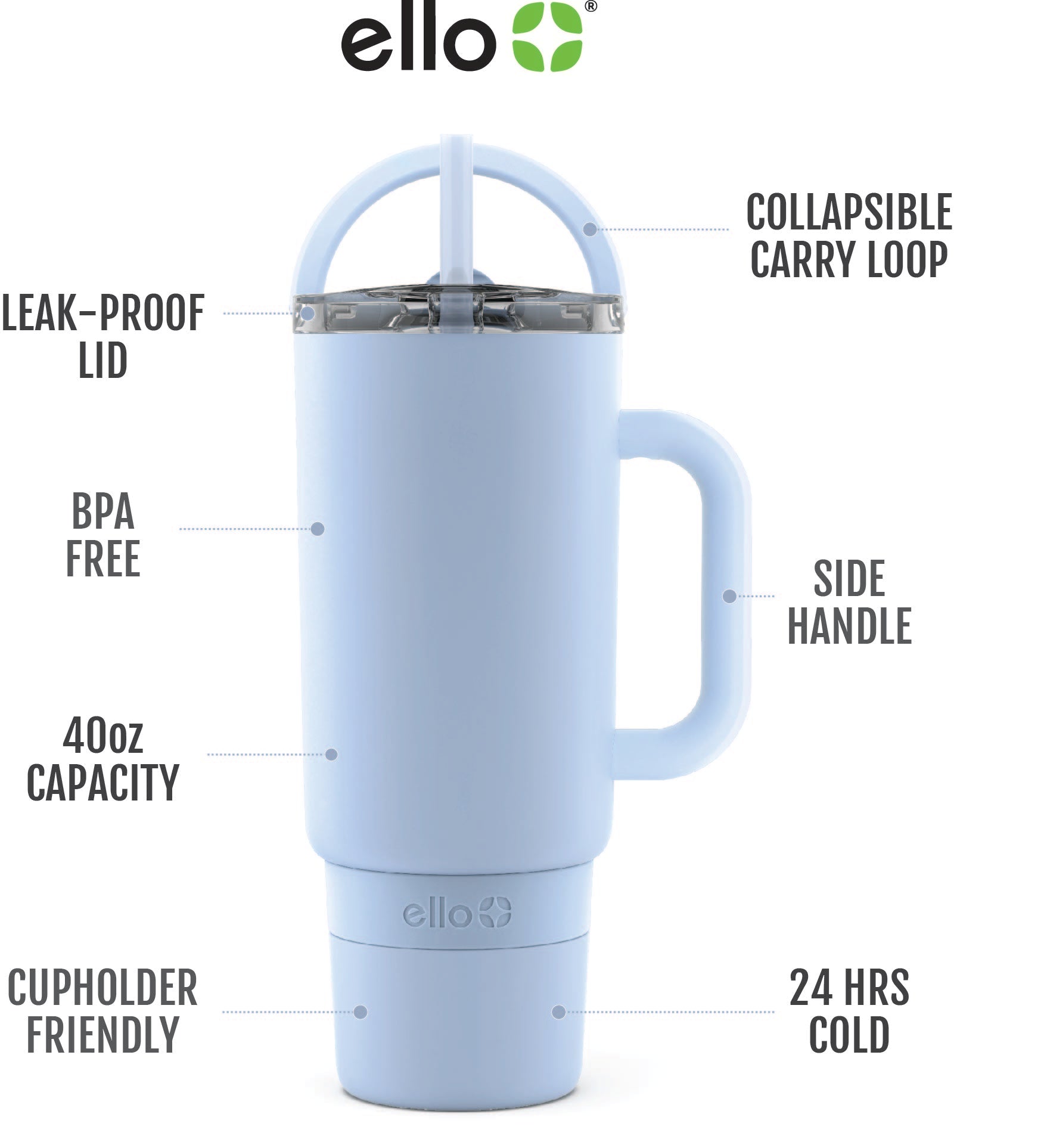 ello®

COLLAPSIBLE CARRY LOOP

LEAK-PROOF LID

BPA FREE

SIDE HANDLE

40oz CAPACITY

ello

CUPHOLDER FRIENDLY

24 HRS COLD