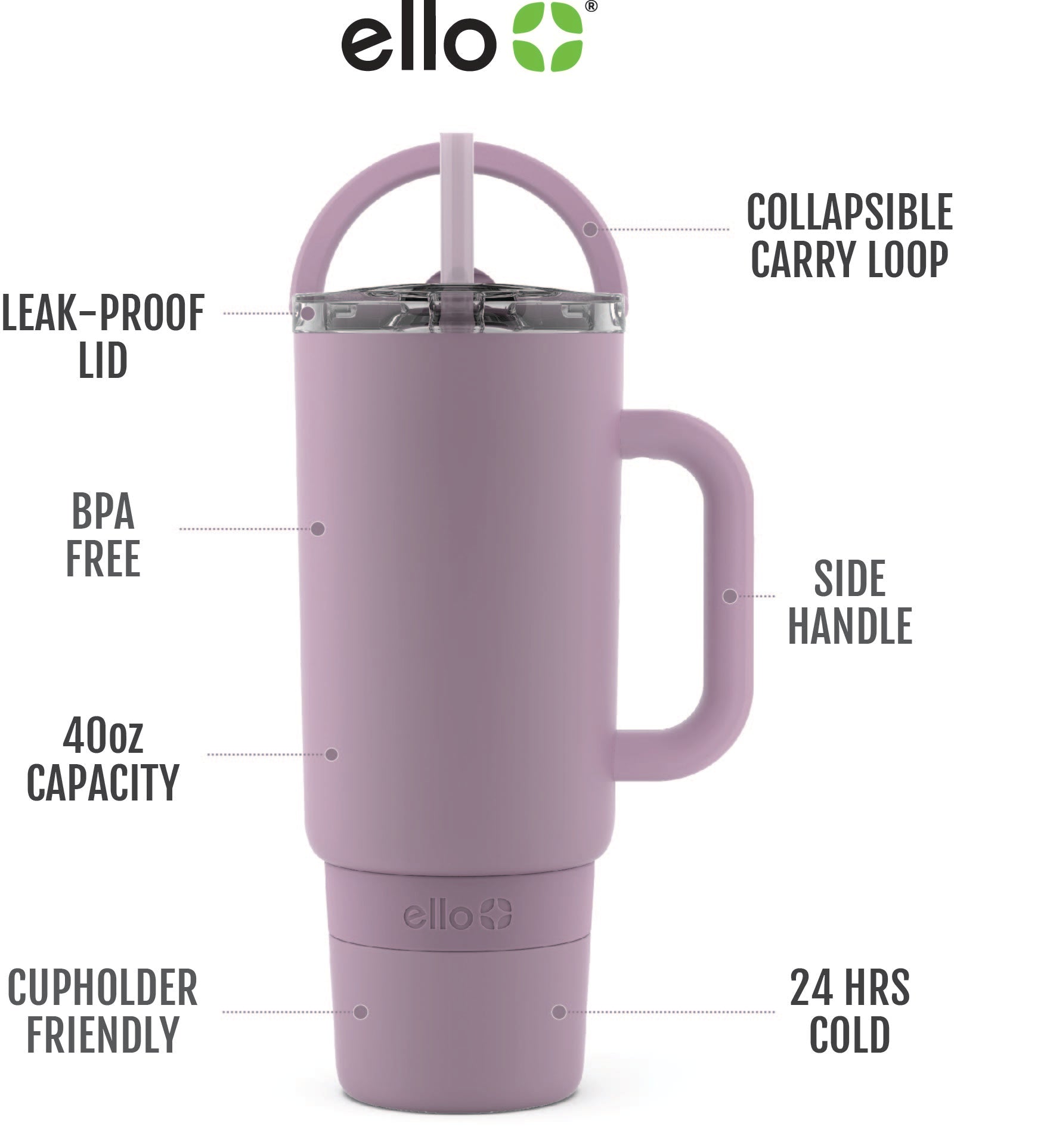 ello®

COLLAPSIBLE CARRY LOOP

LEAK-PROOF LID

BPA FREE

SIDE HANDLE

40oz CAPACITY

ello

CUPHOLDER FRIENDLY

24 HRS COLD