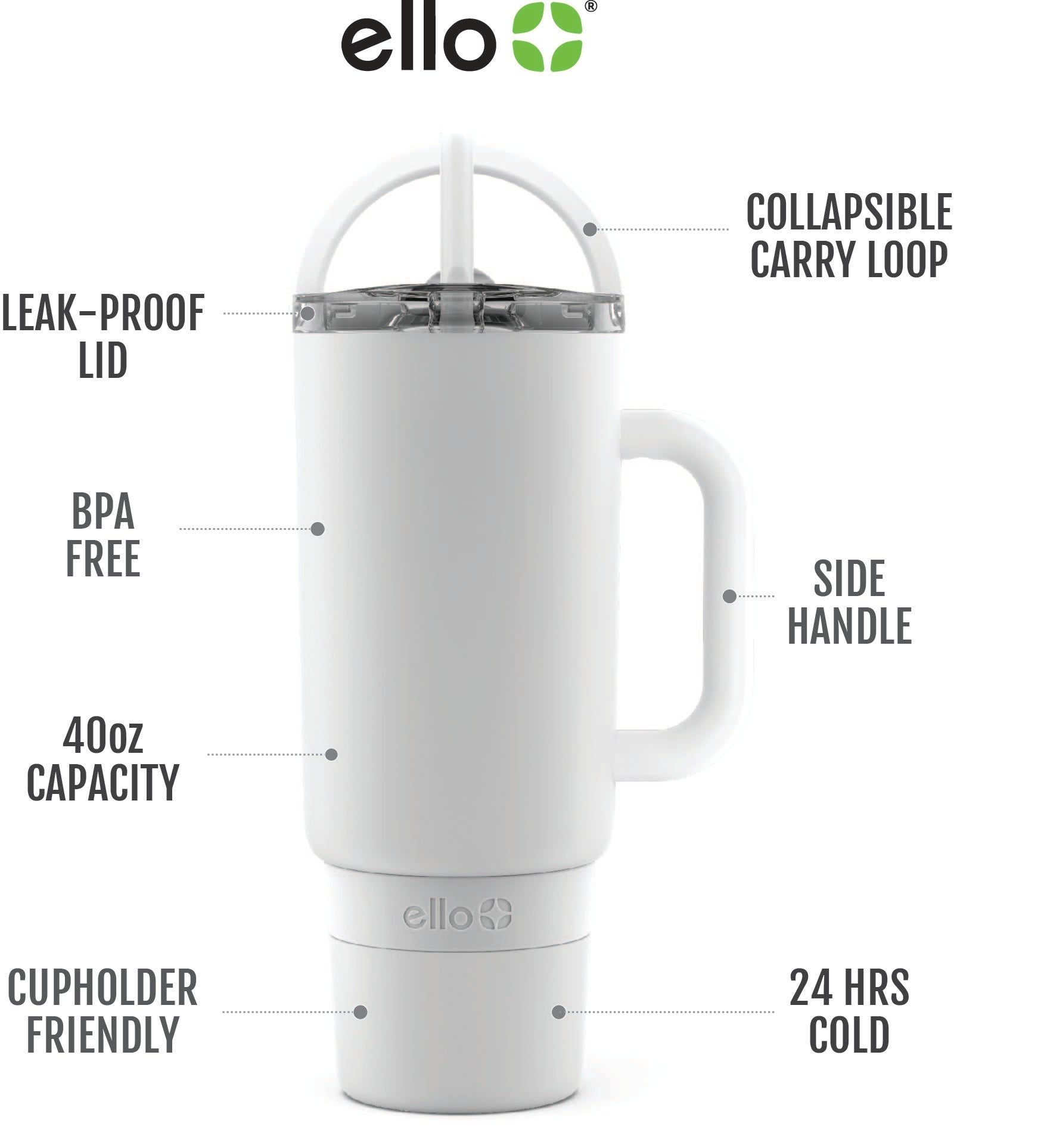 ello®

COLLAPSIBLE CARRY LOOP

LEAK-PROOF LID

BPA FREE

SIDE HANDLE

40oz CAPACITY

ello

CUPHOLDER FRIENDLY

24 HRS COLD