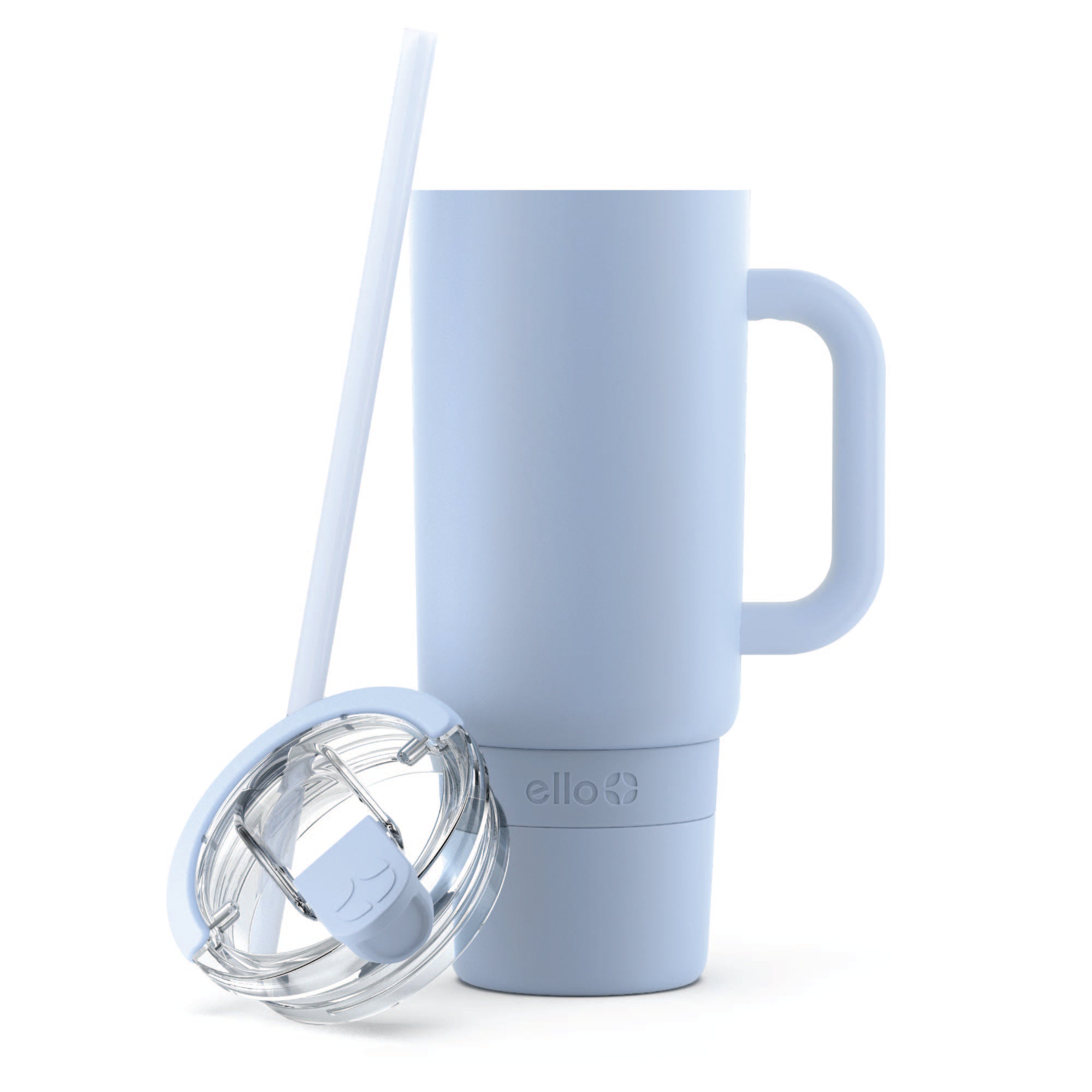 ello