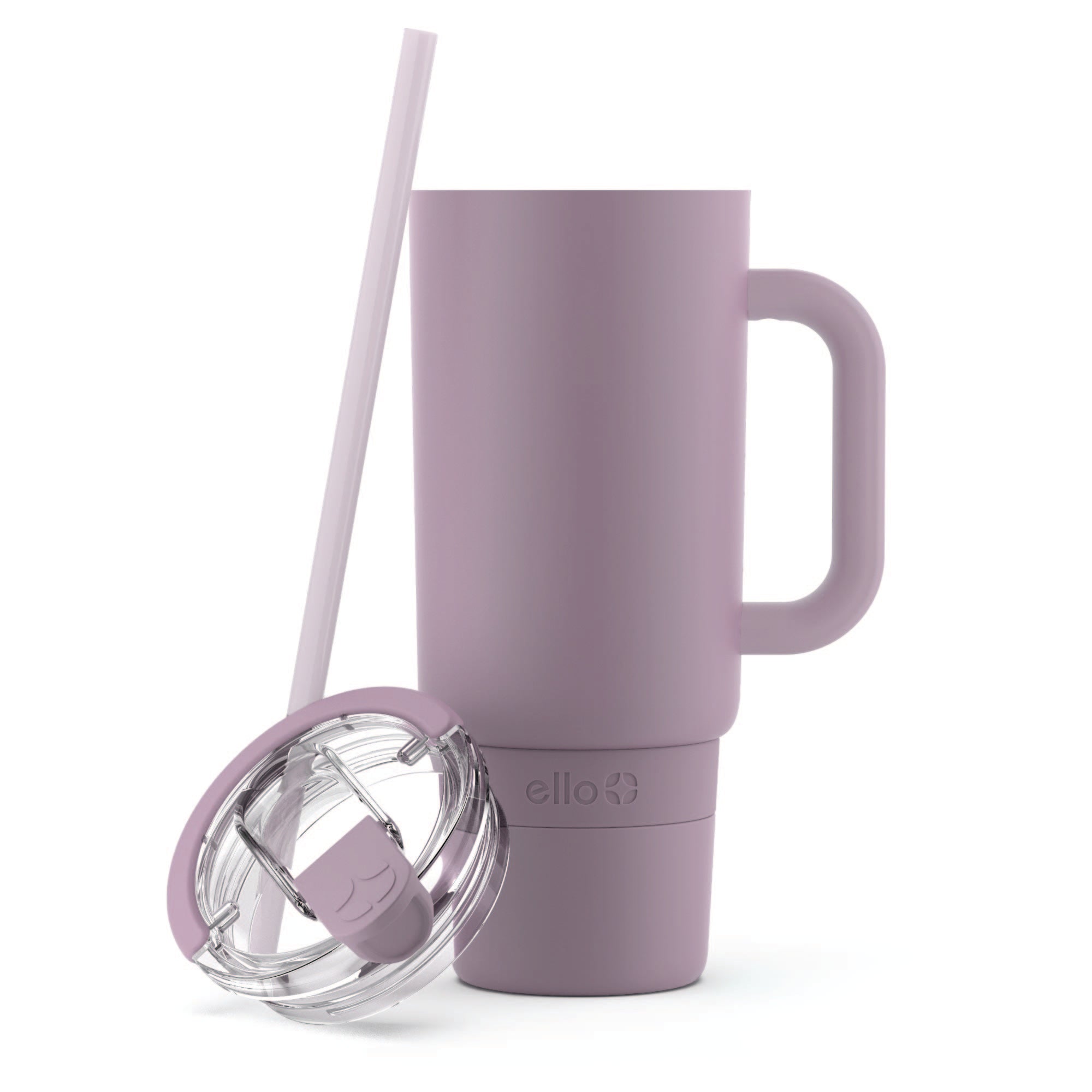 ello